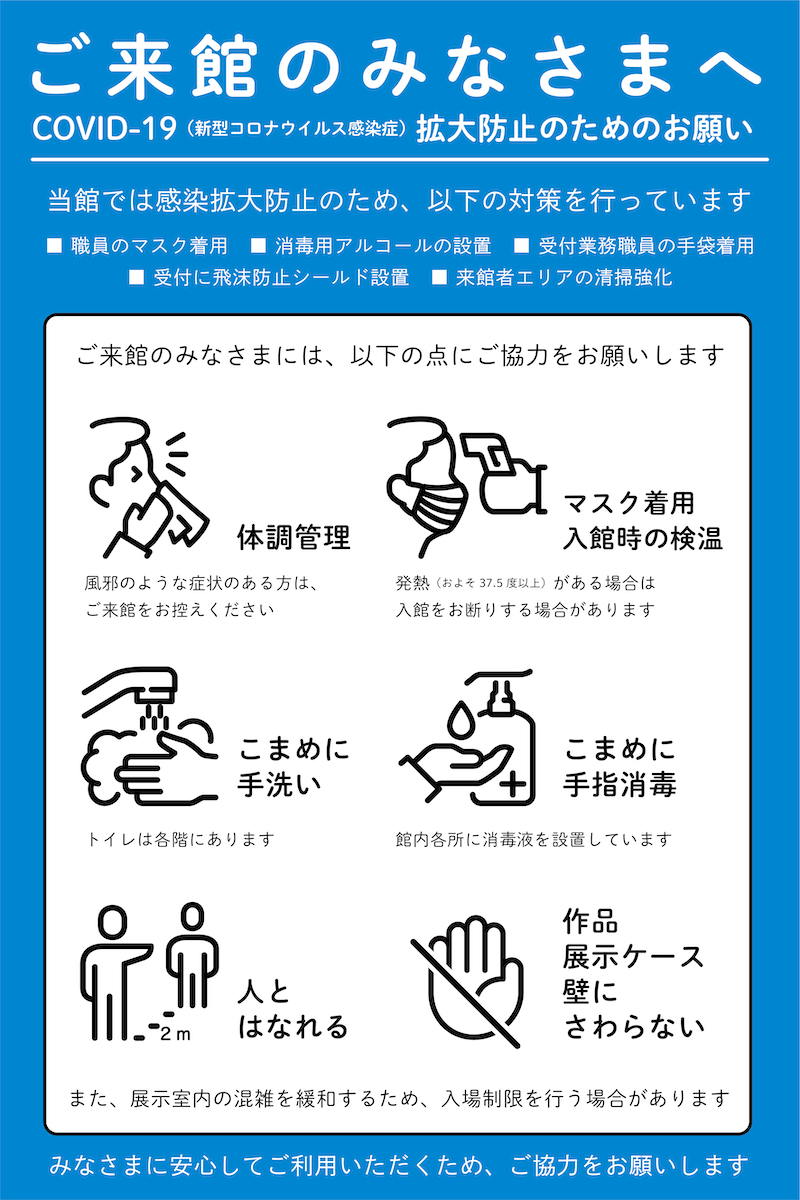 ご来館のみなさまへ

COVID-19（新型コロナウイルス感染症）拡大防止のためのお願い

当館では感染拡大防止のため、以下の対策を行っています

■ 職員のマスク着用 ■ 消毒用アルコールの設置 ■ 受付業務職員の手袋着用
■ 受付に飛沫防止シールド設置 ■ 来館者エリアの清掃強化

ご来館のみなさまには、以下の点にご協力をお願いします

体調管理

風邪のような症状のある方は、ご来館をお控えください

マスク着用
入館時の検温

発熱（およそ 37.5 度以上）がある場合は入館をお断りする場合があります

こまめに
手洗い

トイレは各階にあります

こまめに
手指消毒

館内各所に消毒液を設置しています

2m

人と
はなれる

作品
展示ケース
壁に
さわらない

また、展示室内の混雑を緩和するため、入場制限を行う場合があります

みなさまに安心してご利用いただくため、ご協力をお願いします